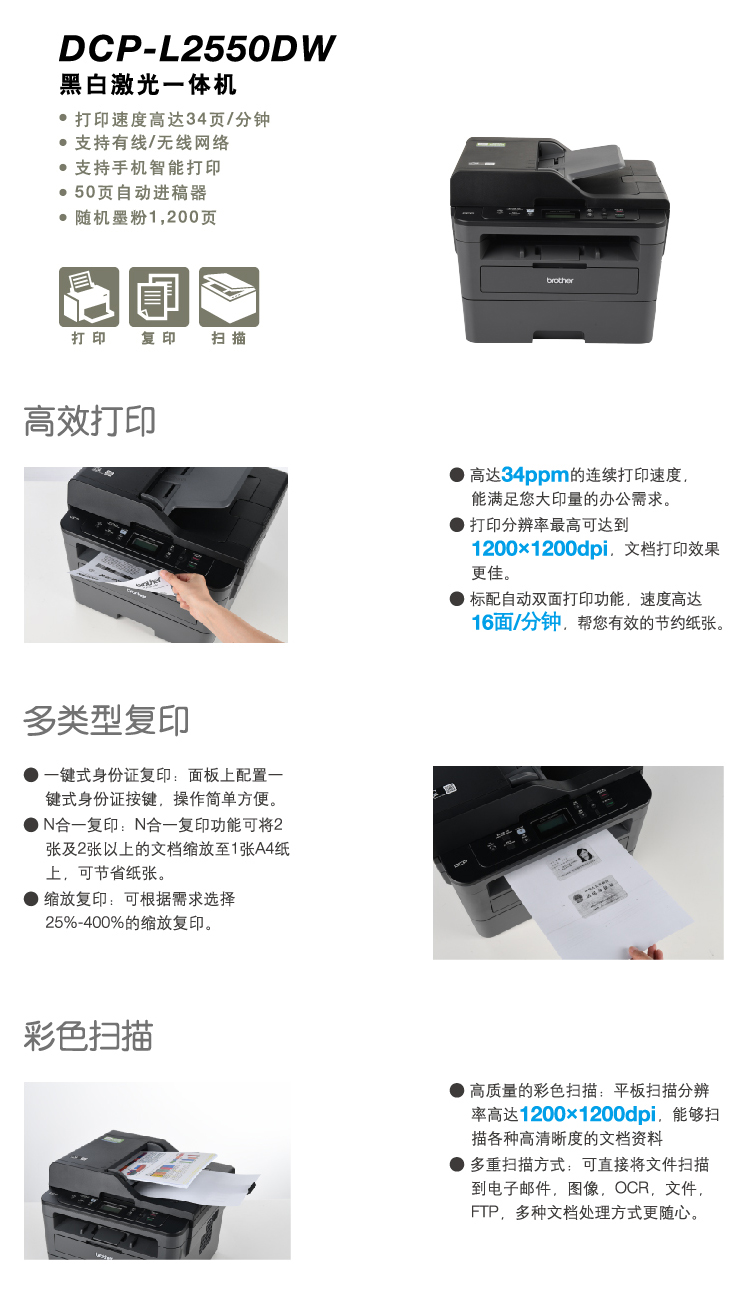 DCP-L2550DW
黑白激光一体机

● 打印速度高达34页/分钟
● 支持有线/无线网络
● 支持手机智能打印
● 50页自动进稿器
● 随机墨粉1,200页

打印　复印　扫描

brother

高效打印

● 高达34ppm的连续打印速度，能满足您大印量的办公需求。
● 打印分辨率最高可达到1200×1200dpi，文档打印效果更佳。
● 标配自动双面打印功能，速度高达16面/分钟，帮您有效的节约纸张。

多类型复印

● 一键式身份证复印：面板上配置一键式身份证按键，操作简单方便。
● N合一复印：N合一复印功能可将2张及2张以上的文档缩放至1张A4纸上，可节省纸张。
● 缩放复印：可根据需求选择25%-400%的缩放复印。

彩色扫描

● 高质量的彩色扫描：平板扫描分辨率高达1200×1200dpi，能够扫描各种高清晰度的文档资料
● 多重扫描方式：可直接将文件扫描到电子邮件，图像，OCR，文件，FTP，多种文档处理方式更随心。